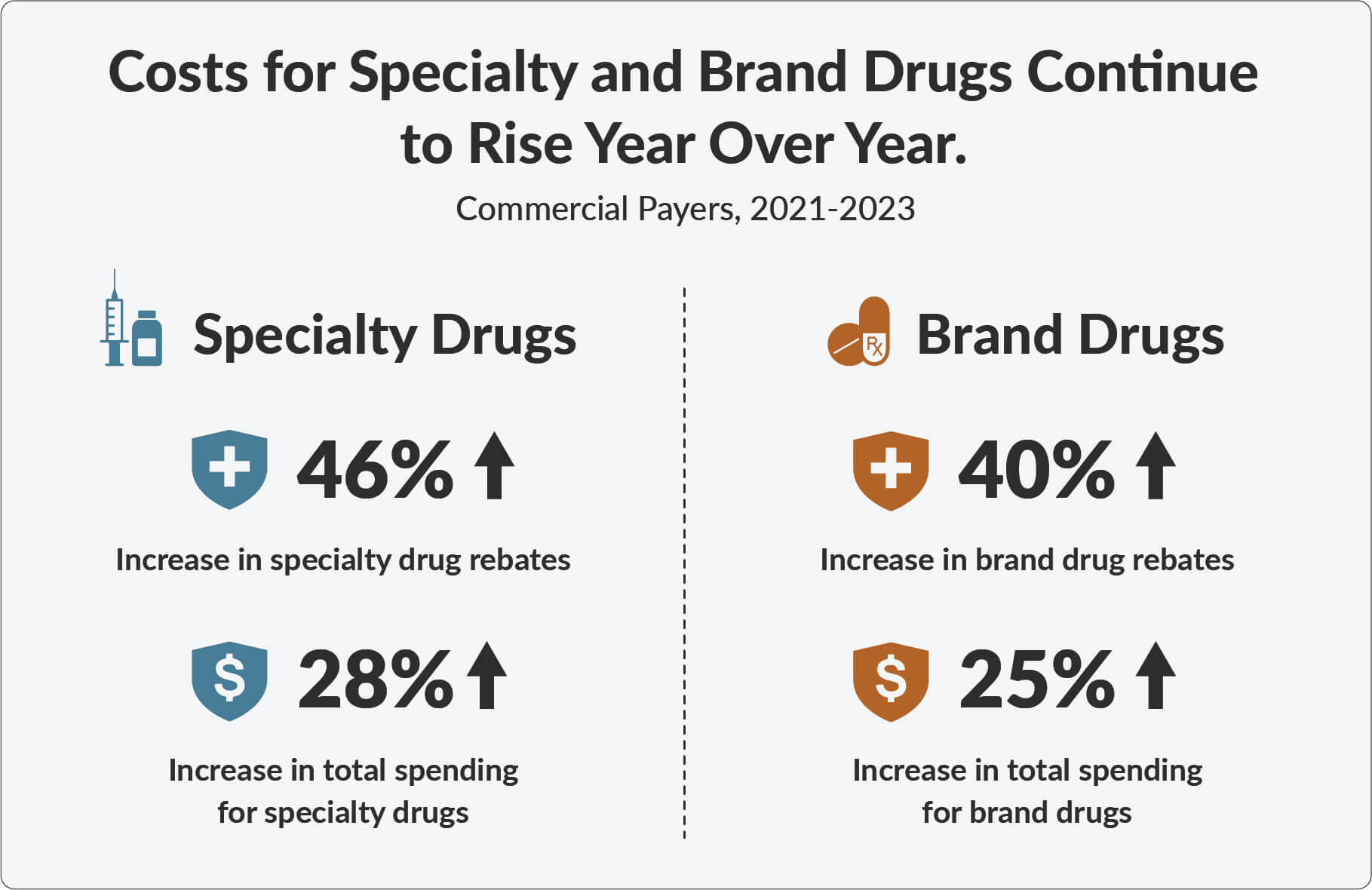 Costs for Specialty and Brand Drugs Continue to Rise Year Over Year.

Commercial Payers, 2021-2023

Specialty Drugs

46%

Increase in specialty drug rebates

28%

Increase in total spending for specialty drugs

Rx

Brand Drugs

40%

Increase in brand drug rebates

25%

Increase in total spending for brand drugs