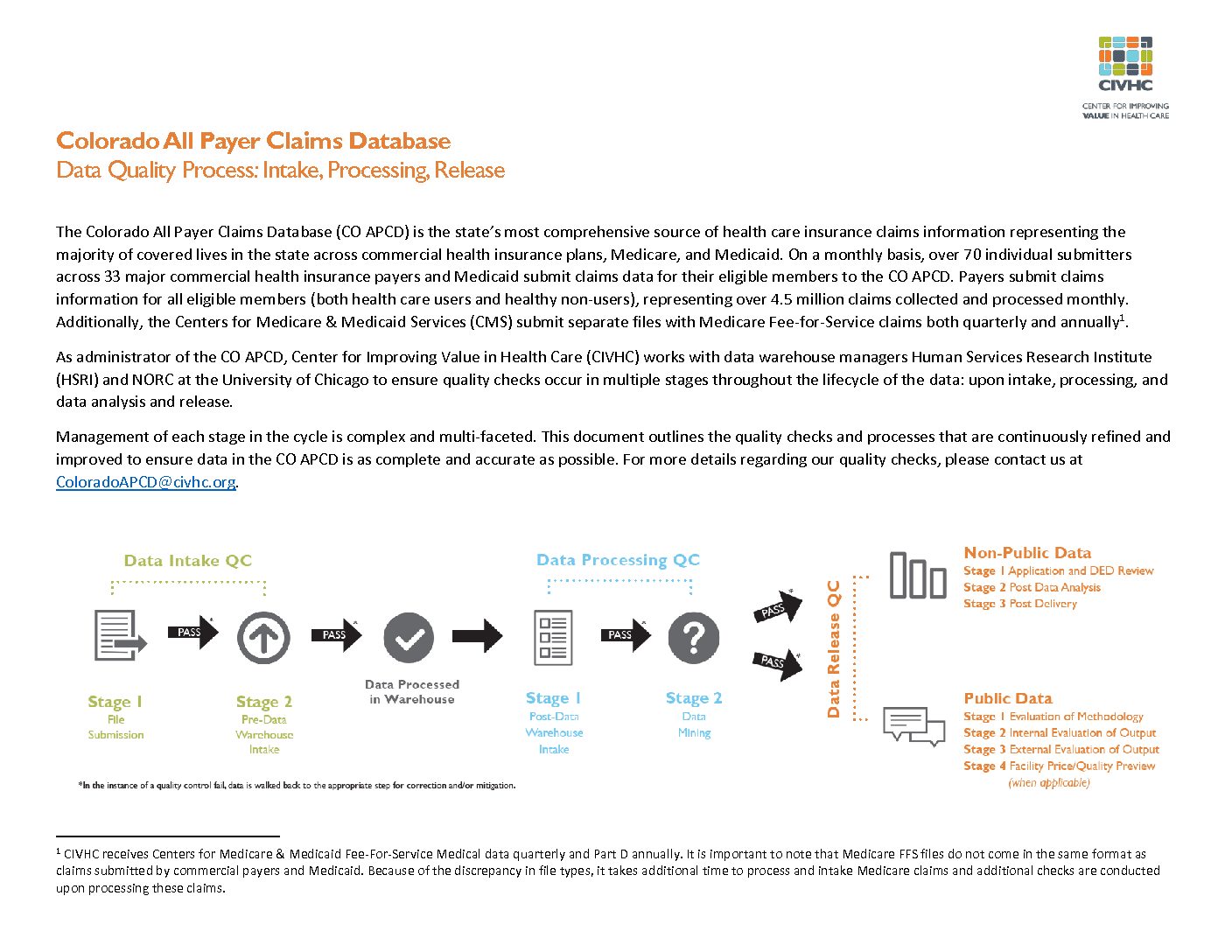 CIVHC
CENTER FOR IMPROVING VALUE IN HEALTH CARE

Colorado All Payer Claims Database
Data Quality Process: Intake, Processing, Release

The Colorado All Payer Claims Database (CO APCD) is the state's most comprehensive source of health care insurance claims information representing the majority of covered lives in the state across commercial health insurance plans, Medicare, and Medicaid. On a monthly basis, over 70 individual submitters across 33 major commercial health insurance payers and Medicaid submit claims data for their eligible members to the CO APCD. Payers submit claims information for all eligible members (both health care users and healthy non-users), representing over 4.5 million claims collected and processed monthly. Additionally, the Centers for Medicare & Medicaid Services (CMS) submit separate files with Medicare Fee-for-Service claims both quarterly and annually$^1$.

As administrator of the CO APCD, Center for Improving Value in Health Care (CIVHC) works with data warehouse managers Human Services Research Institute (HSRI) and NORC at the University of Chicago to ensure quality checks occur in multiple stages throughout the lifecycle of the data: upon intake, processing, and data analysis and release.

Management of each stage in the cycle is complex and multi-faceted. This document outlines the quality checks and processes that are continuously refined and improved to ensure data in the CO APCD is as complete and accurate as possible. For more details regarding our quality checks, please contact us at ColoradoAPCD@civhc.org.

Data Intake QC
PASS* PASS*
Stage 1 File Submission
Stage 2 Pre-Data Warehouse Intake
Data Processed in Warehouse

Data Processing QC
PASS*
Stage 1 Post-Data Warehouse Intake
Stage 2 Data Mining

PASS* PASS*
Data Release QC

Non-Public Data
Stage 1 Application and DED Review
Stage 2 Post Data Analysis
Stage 3 Post Delivery

Public Data
Stage 1 Evaluation of Methodology
Stage 2 Internal Evaluation of Output
Stage 3 External Evaluation of Output
Stage 4 Facility Price/Quality Preview (when applicable)

*In the instance of a quality control fail, data is walked back to the appropriate step for correction and/or mitigation.

$^1$ CIVHC receives Centers for Medicare & Medicaid Fee-For-Service Medical data quarterly and Part D annually. It is important to note that Medicare FFS files do not come in the same format as claims submitted by commercial payers and Medicaid. Because of the discrepancy in file types, it takes additional time to process and intake Medicare claims and additional checks are conducted upon processing these claims.