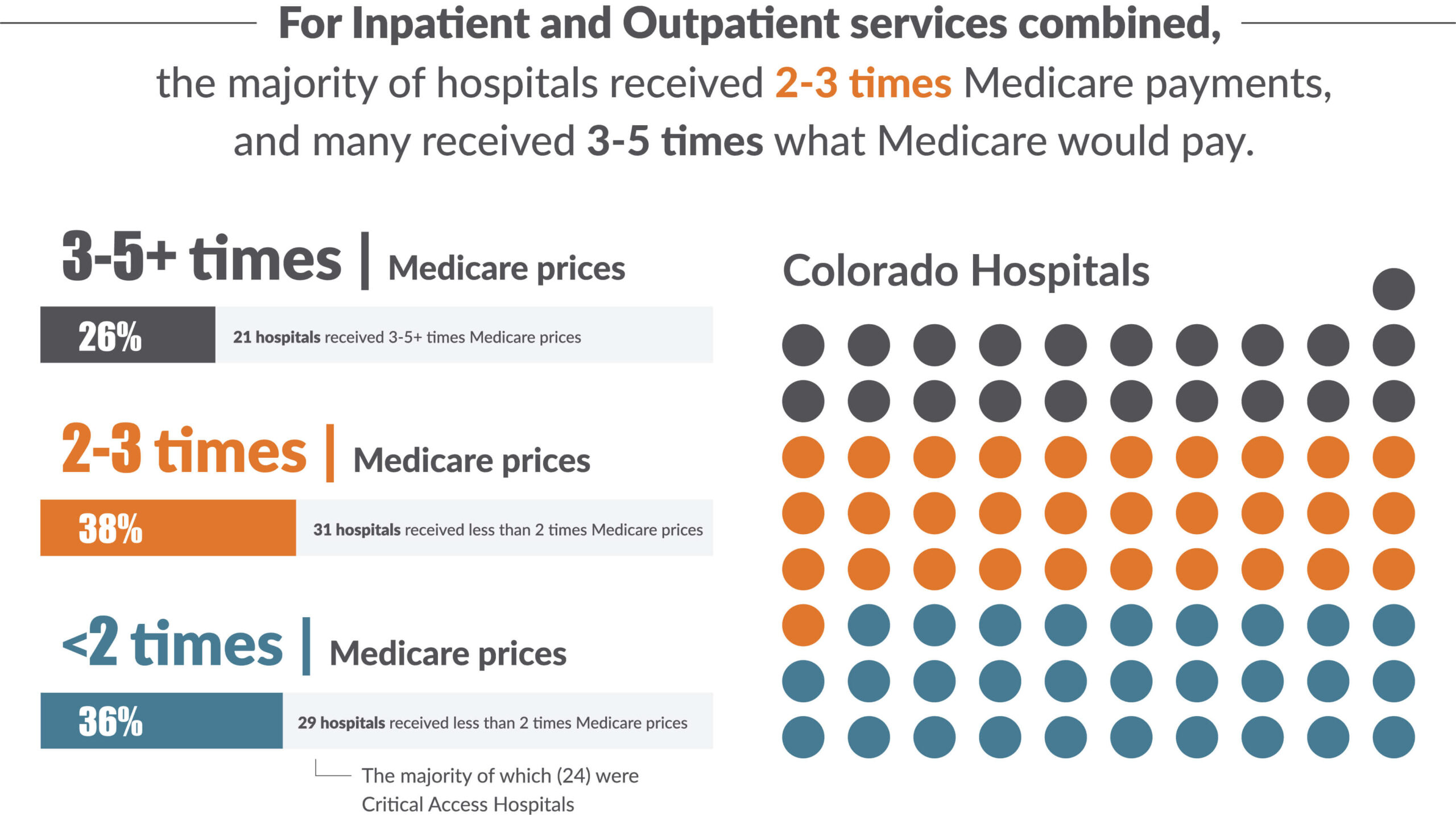 For Inpatient and Outpatient services combined, the majority of hospitals received 2-3 times Medicare payments, and many received 3-5 times what Medicare would pay.

3-5+ times | Medicare prices

26% 21 hospitals received 3-5+ times Medicare prices

2-3 times | Medicare prices

38% 31 hospitals received less than 2 times Medicare prices

<2 times | Medicare prices

36% 29 hospitals received less than 2 times Medicare prices

The majority of which (24) were Critical Access Hospitals

Colorado Hospitals